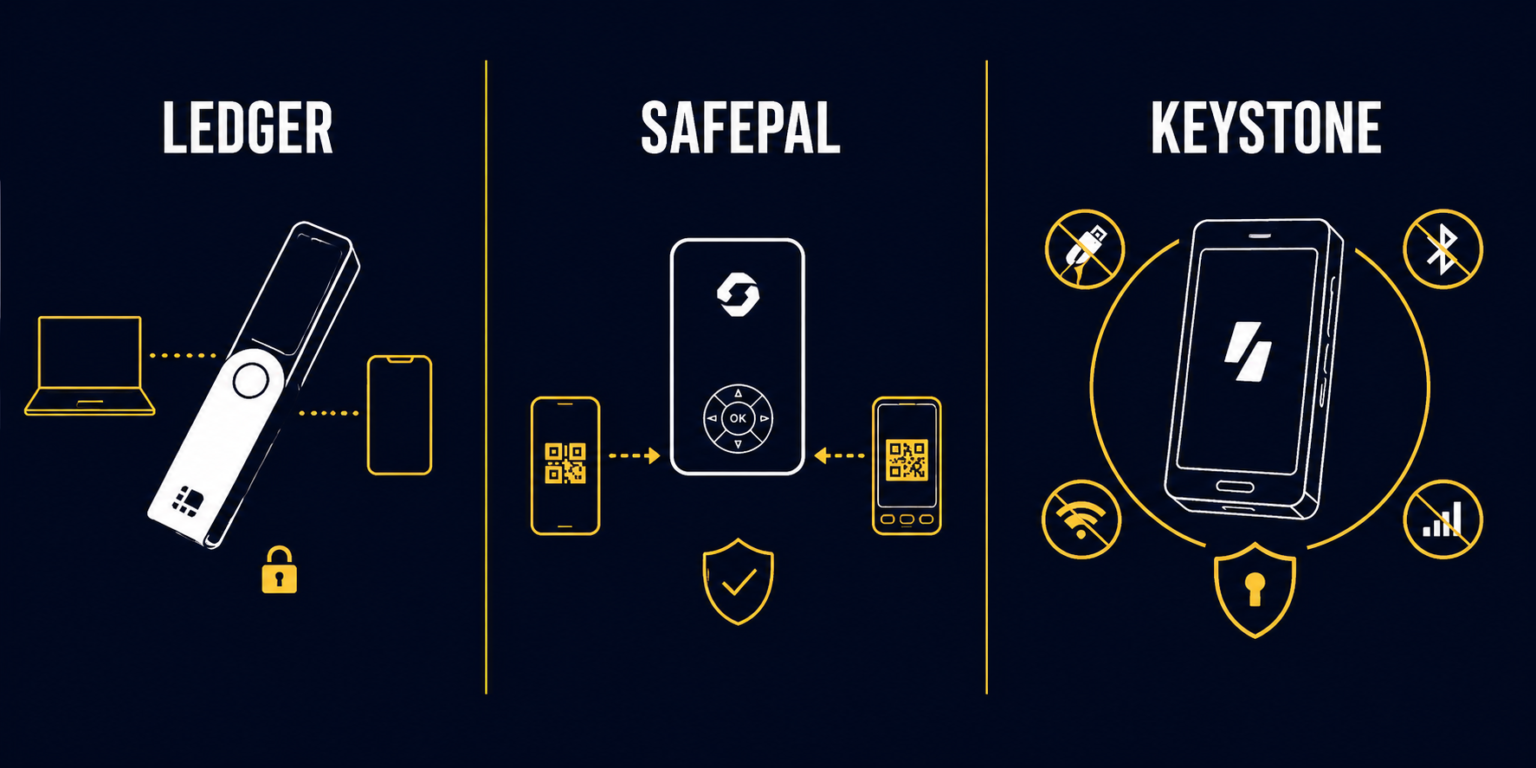 LEDGER

SAFEPAL

OK

KEYSTONE